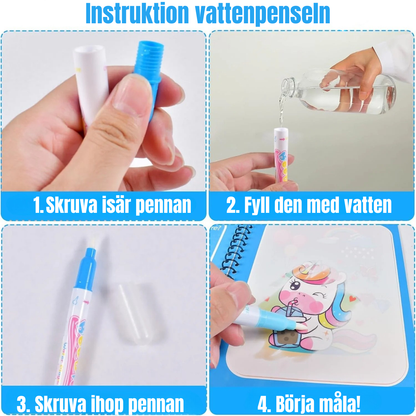 Instruktion vattenpenseln

1.Skruva isär pennan

2. Fyll den med vatten

3. Skruva ihop pennan

4. Börja måla!